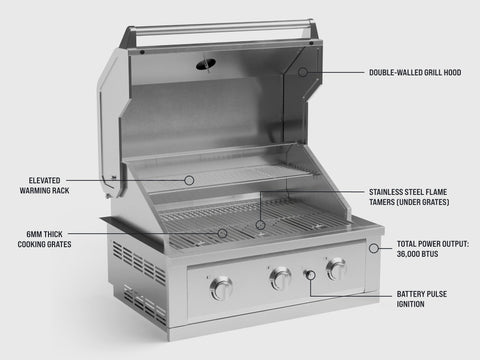 DOUBLE-WALLED GRILL HOOD

ELEVATED WARMING RACK

STAINLESS STEEL FLAME TAMERS (UNDER GRATES)

6MM THICK COOKING GRATES

TOTAL POWER OUTPUT: 36,000 BTUS

BATTERY PULSE IGNITION